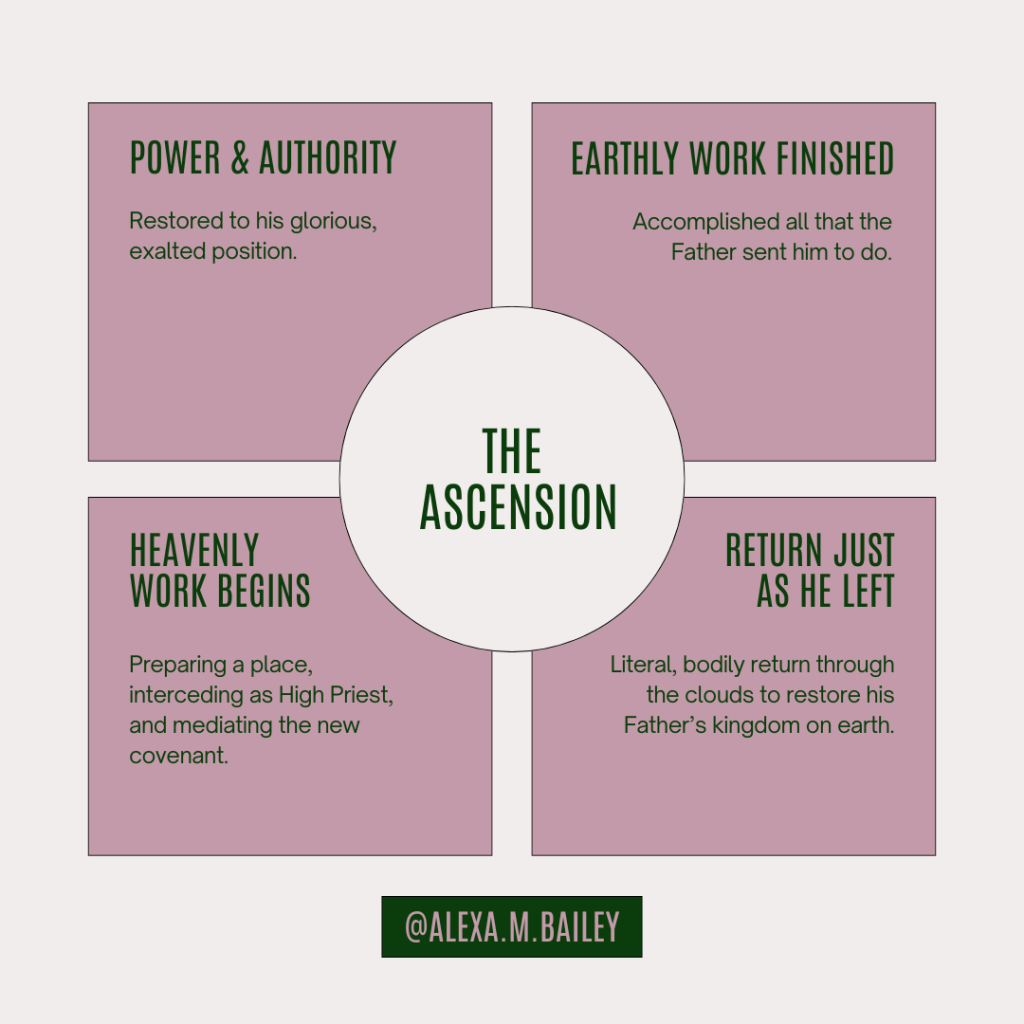 POWER & AUTHORITY

Restored to his glorious, exalted position.

EARTHLY WORK FINISHED

Accomplished all that the Father sent him to do.

THE ASCENSION

HEAVENLY WORK BEGINS

Preparing a place, interceding as High Priest, and mediating the new covenant.

RETURN JUST AS HE LEFT

Literal, bodily return through the clouds to restore his Father's kingdom on earth.

@ALEXA.M.BAILEY